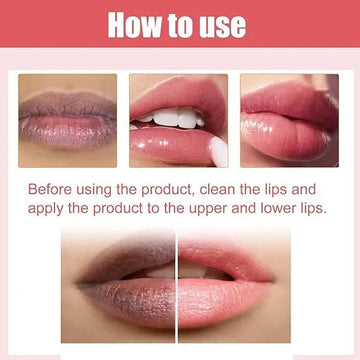 How to use

Before using the product, clean the lips and apply the product to the upper and lower lips.