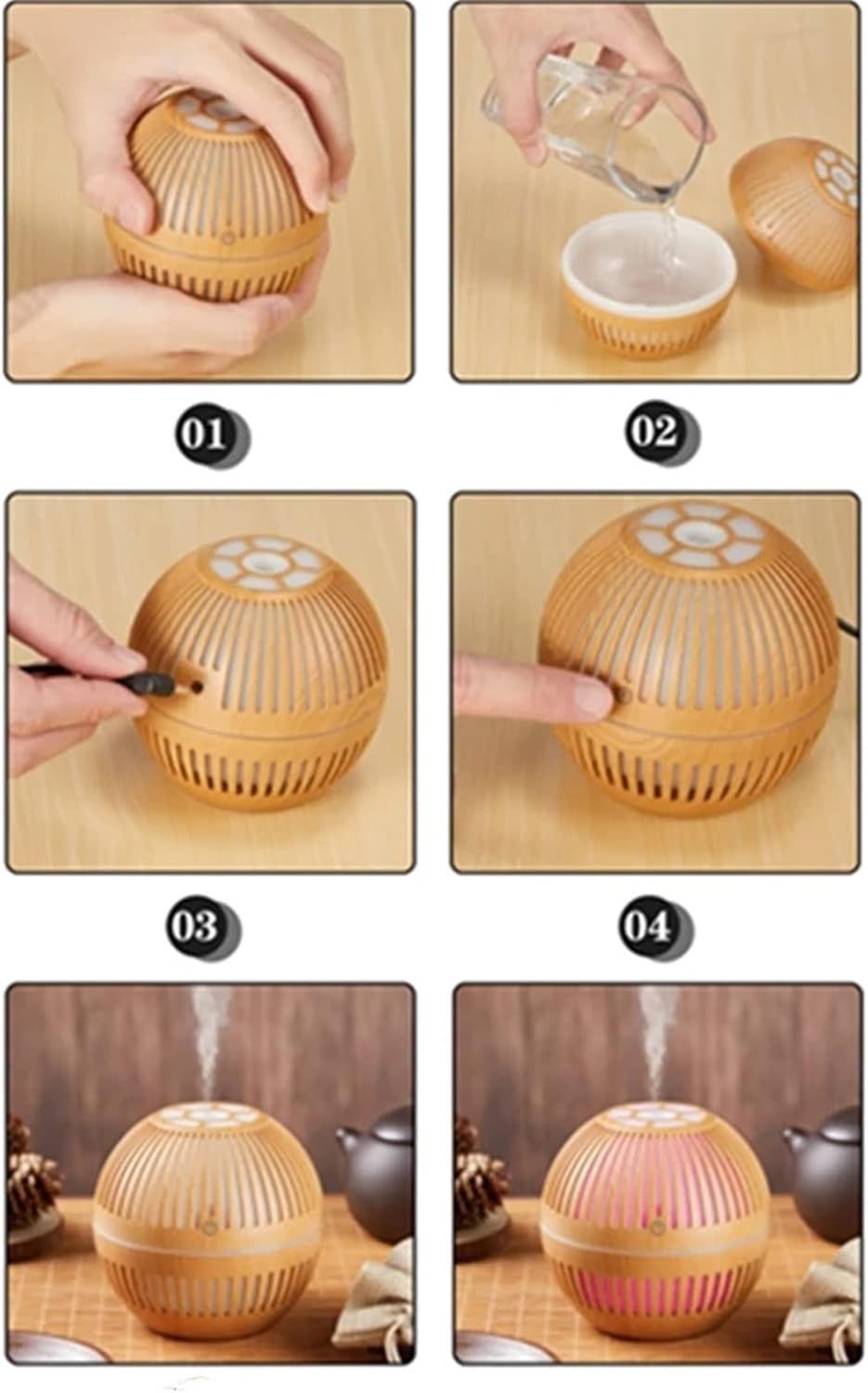 01

02

03

04